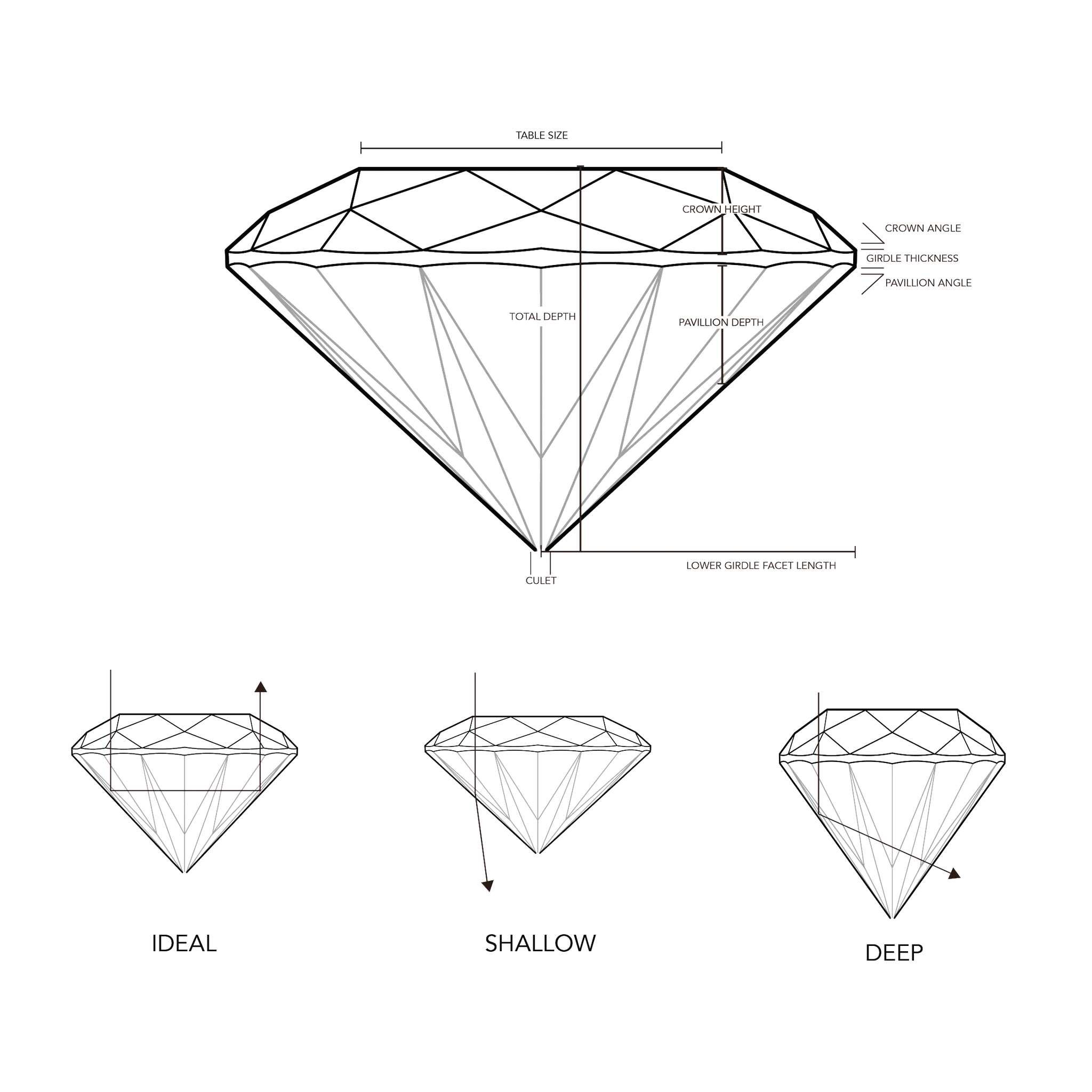 TABLE SIZE

CROWN HEIGHT

CROWN ANGLE

GIRDLE THICKNESS

PAVILLION ANGLE

TOTAL DEPTH

PAVILLION DEPTH

LOWER GIRDLE FACET LENGTH

CULET

IDEAL

SHALLOW

DEEP